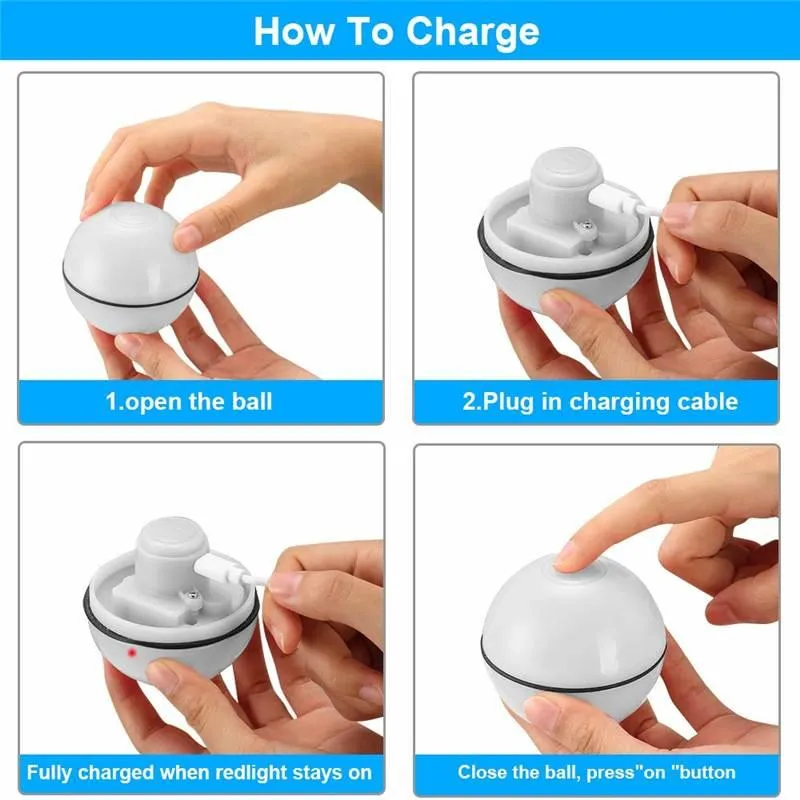 How To Charge

1.open the ball

2.Plug in charging cable

Fully charged when redlight stays on

Close the ball, press"on "button